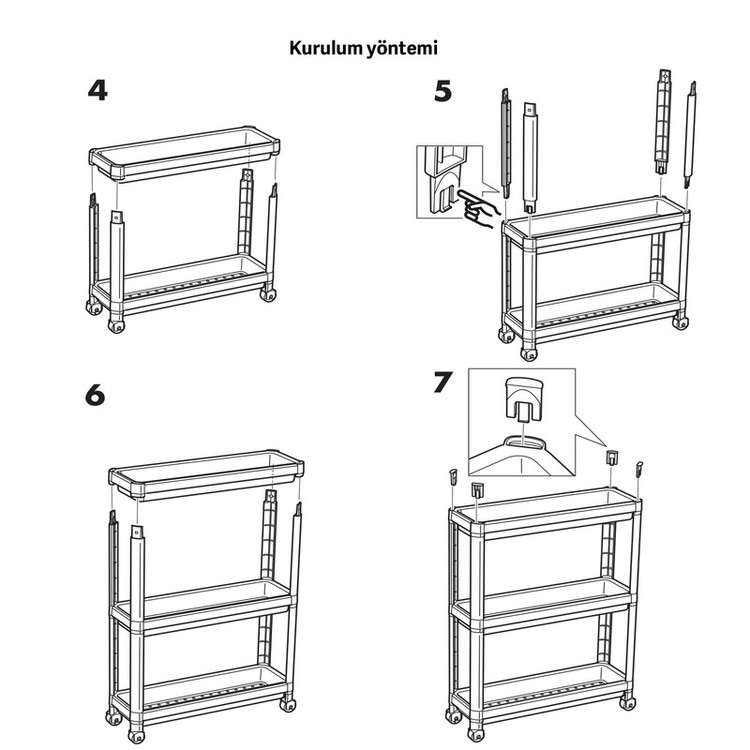 Kurulum yöntemi

4

5

6

7